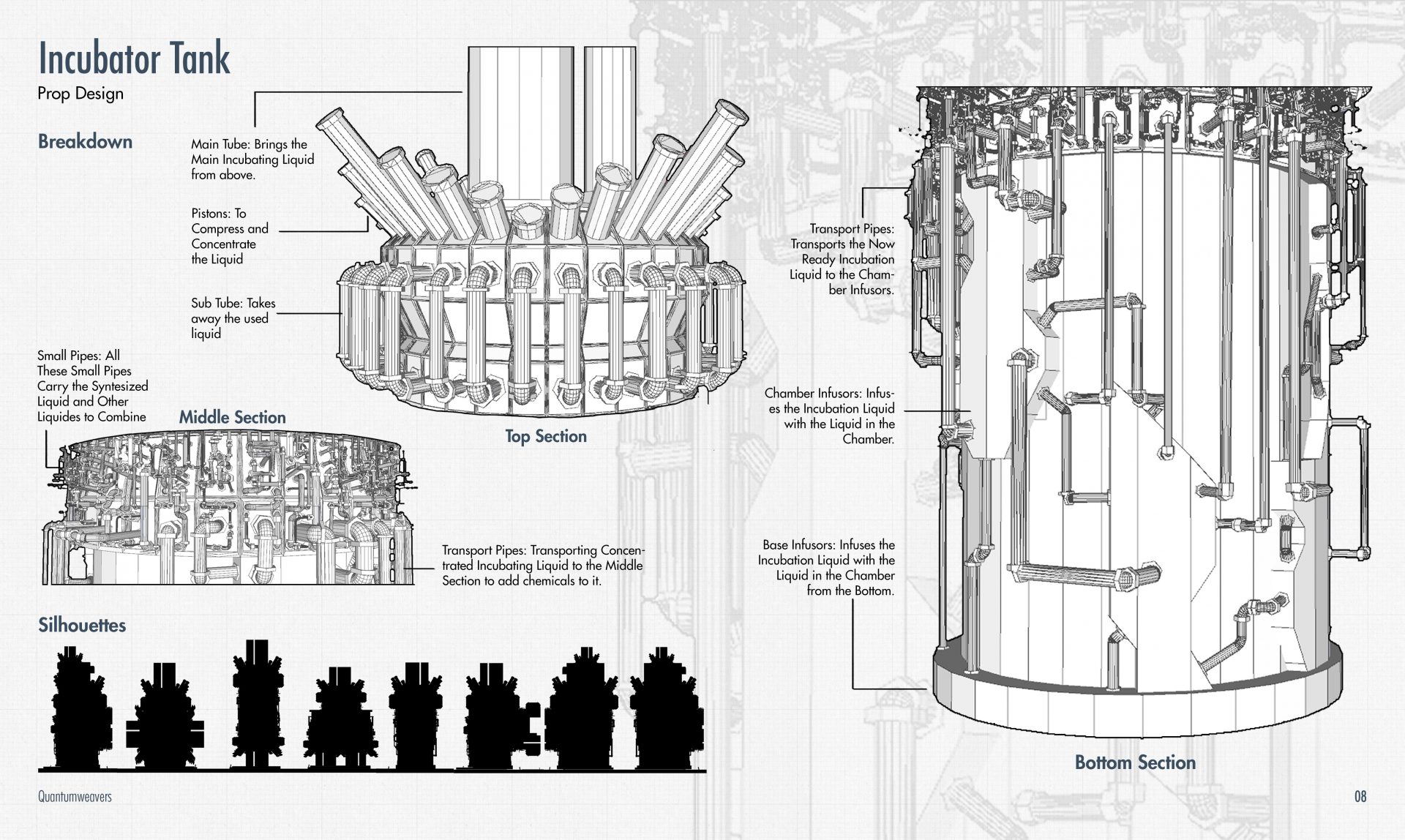 Incubator Tank

Prop Design

Breakdown

Main Tube: Brings the Main Incubating Liquid from above.

Pistons: To Compress and Concentrate the Liquid

Sub Tube: Takes away the used liquid

Small Pipes: All These Small Pipes Carry the Syntesized Liquid and Other Liquides to Combine

Middle Section

Top Section

Transport Pipes: Transporting Concentrated Incubating Liquid to the Middle Section to add chemicals to it.

Silhouettes

Transport Pipes: Transports the Now Ready Incubation Liquid to the Chamber Infusors.

Chamber Infusors: Infuses the Incubation Liquid with the Liquid in the Chamber.

Base Infusors: Infuses the Incubation Liquid with the Liquid in the Chamber from the Bottom.

Bottom Section

Quantumweavers

08