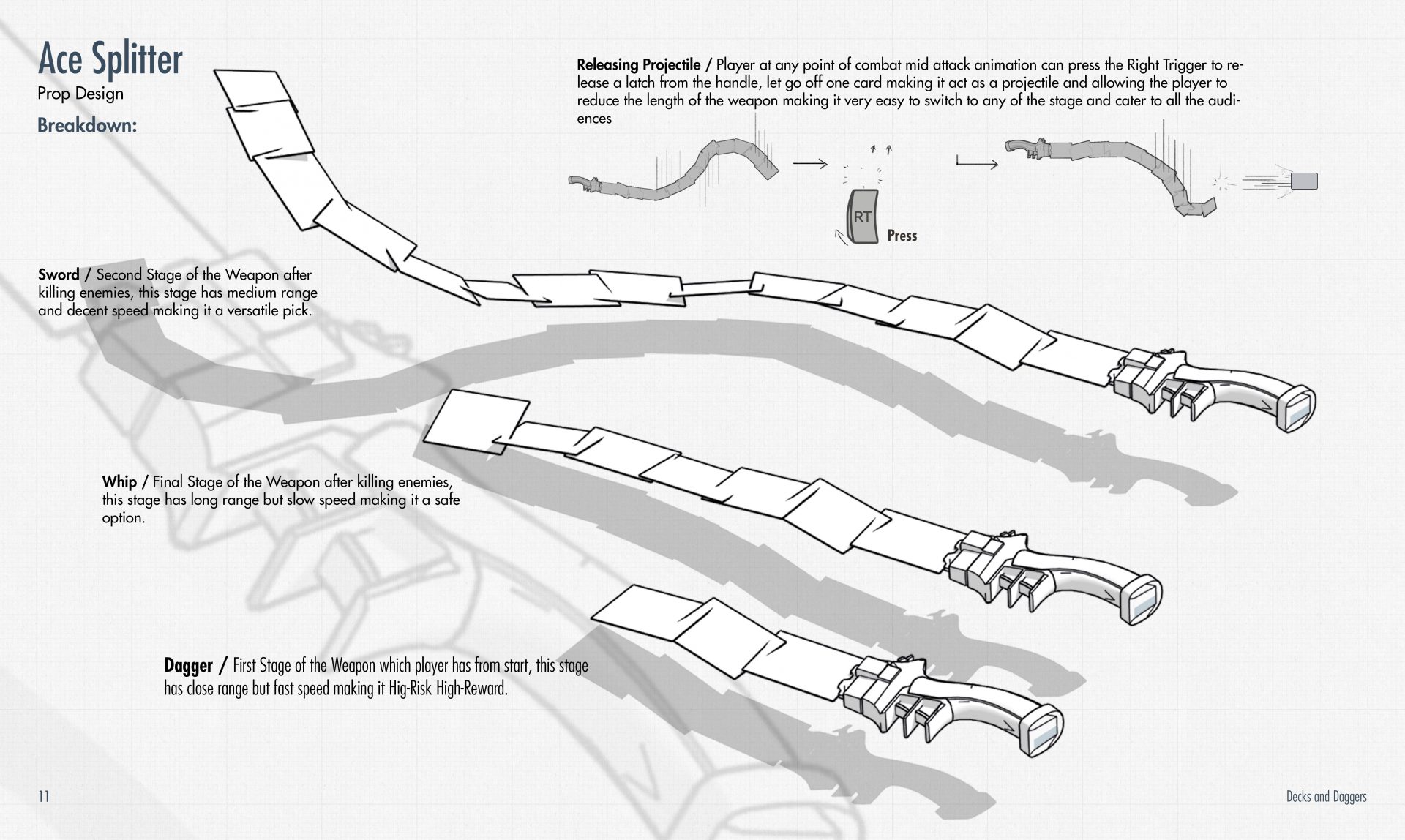 Ace Splitter
Prop Design
Breakdown:

Releasing Projectile / Player at any point of combat mid attack animation can press the Right Trigger to release a latch from the handle, let go off one card making it act as a projectile and allowing the player to reduce the length of the weapon making it very easy to switch to any of the stage and cater to all the audiences

RT
Press

Sword / Second Stage of the Weapon after killing enemies, this stage has medium range and decent speed making it a versatile pick.

Whip / Final Stage of the Weapon after killing enemies, this stage has long range but slow speed making it a safe option.

Dagger / First Stage of the Weapon which player has from start, this stage has close range but fast speed making it Hig-Risk High-Reward.

11

Decks and Daggers