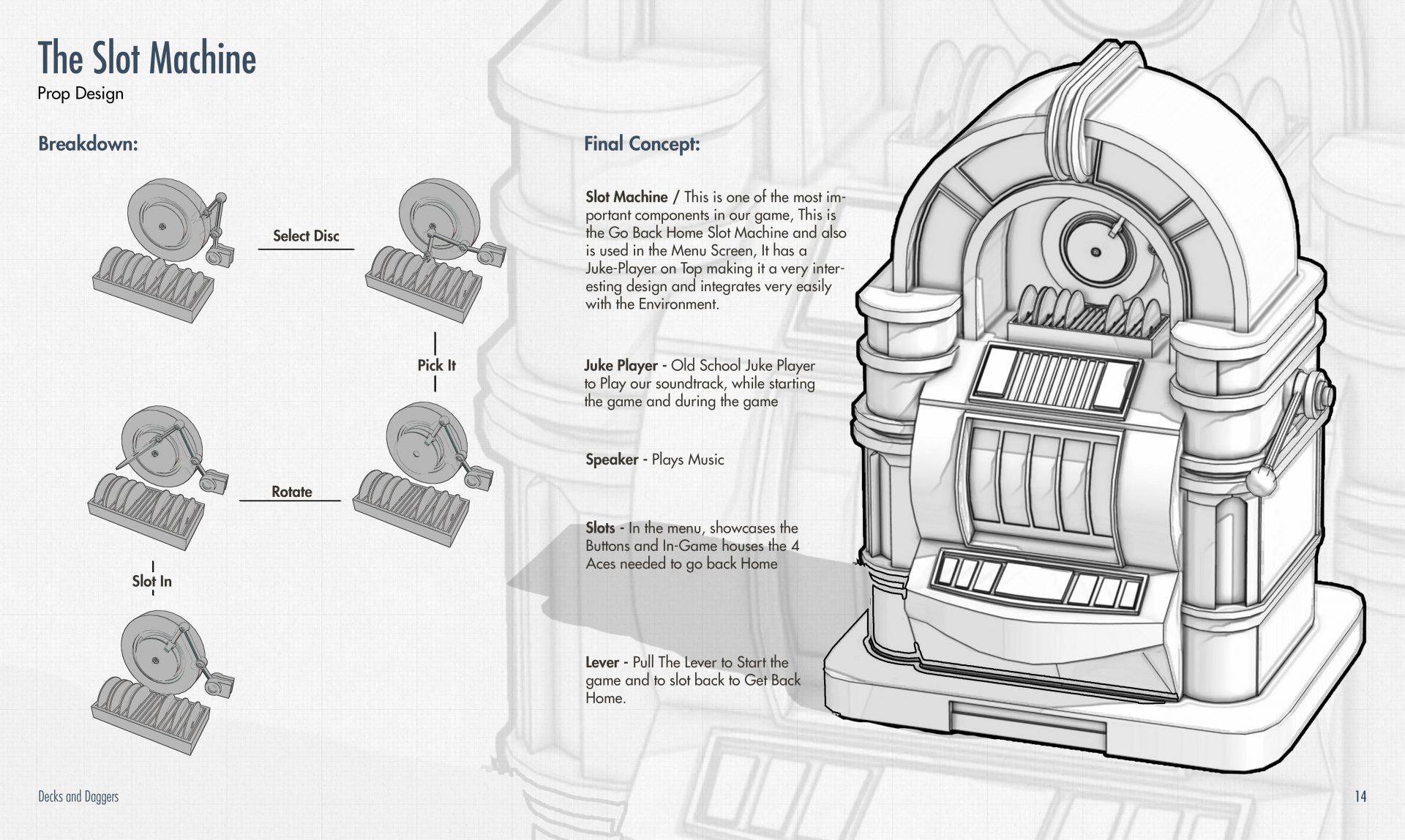 The Slot Machine
Prop Design

Breakdown:

Select Disc

Pick It

Rotate

Slot In

Final Concept:

Slot Machine / This is one of the most important components in our game, This is the Go Back Home Slot Machine and also is used in the Menu Screen, It has a Juke-Player on Top making it a very interesting design and integrates very easily with the Environment.

Juke Player - Old School Juke Player to Play our soundtrack, while starting the game and during the game

Speaker - Plays Music

Slots - In the menu, showcases the Buttons and In-Game houses the 4 Aces needed to go back Home

Lever - Pull The Lever to Start the game and to slot back to Get Back Home.

Decks and Daggers

14